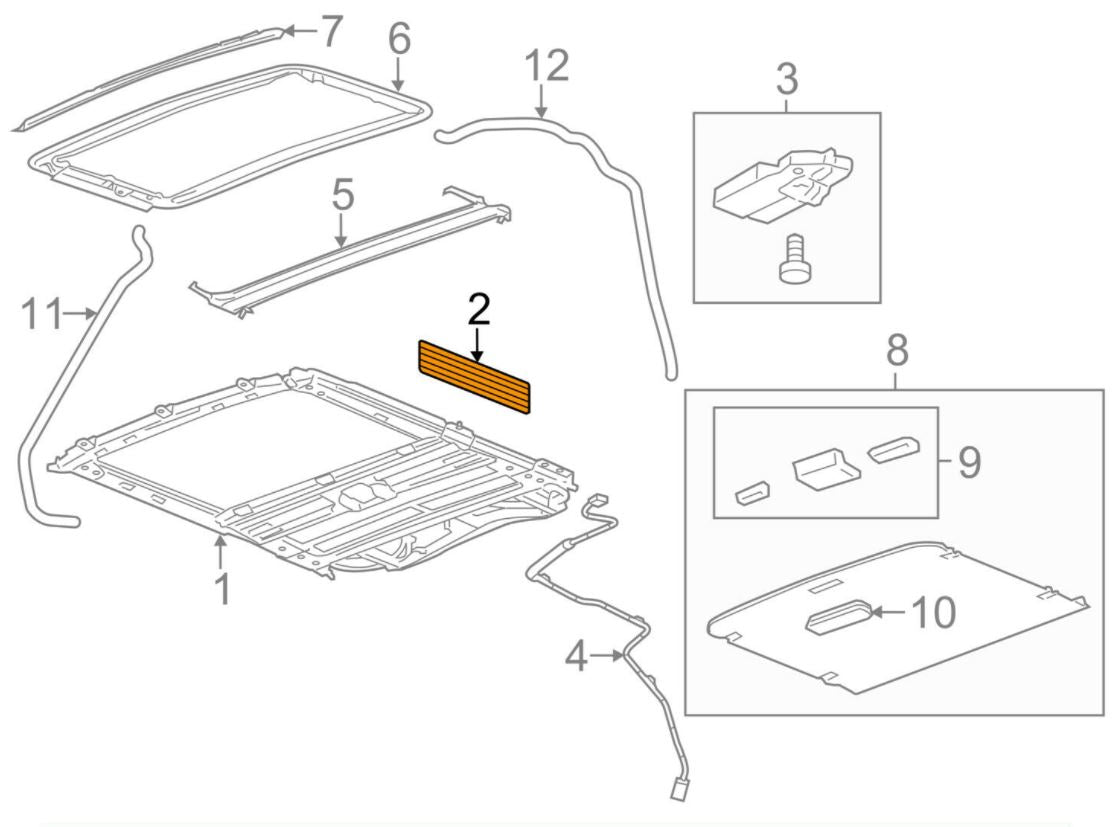 7
6
12
3
5
11
2
8
9
1
10
4