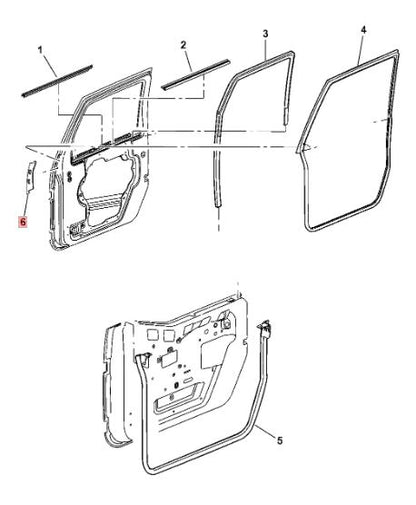 1
2
3
4
6
5