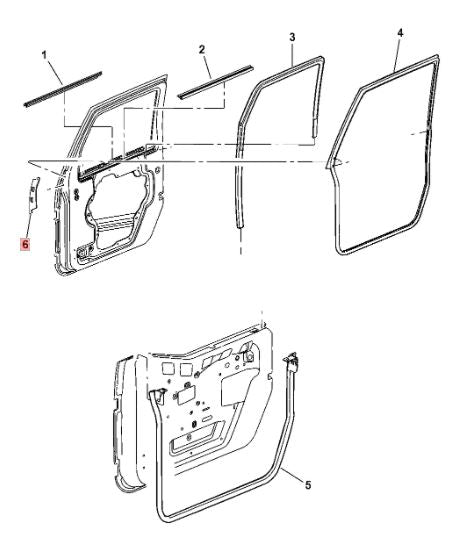 1
2
3
4
6
5