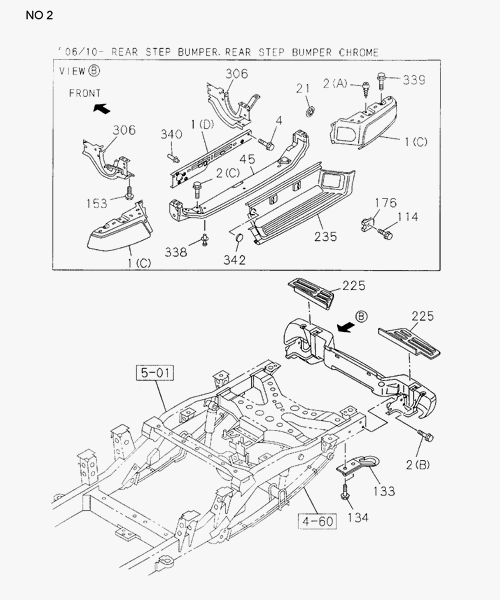 NO 2

'06/10- REAR STEP BUMPER, REAR STEP BUMPER CHROME

VIEW Ⓑ

FRONT

306

21

2(A)

339

306

340

1(D)

4

1(C)

45

2(C)

153

176

114

235

338

342

1(C)

225

Ⓑ

225

5-01

2(B)

133

134

4-60