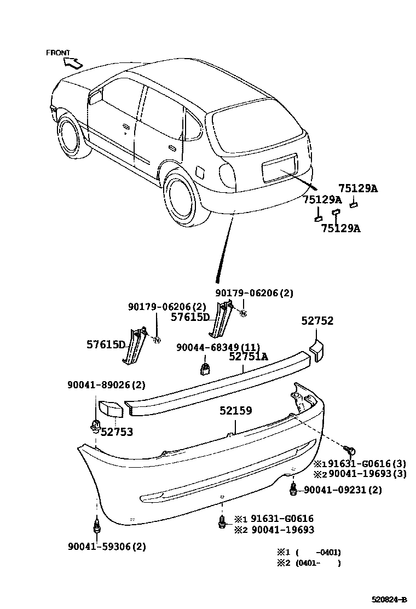 FRONT

75129A
75129A
75129A

90179-06206(2)
90179-06206(2)
57615D
52752
57615D
90044-68349(11)
52751A
90041-89026(2)
52159
52753
※1 91631-G0616(3)
※2 90041-19693(3)
90041-09231(2)
※1 91631-G0616
※2 90041-19693
90041-59306(2)

※1 (    -0401)
※2 (0401-    )

520824-B