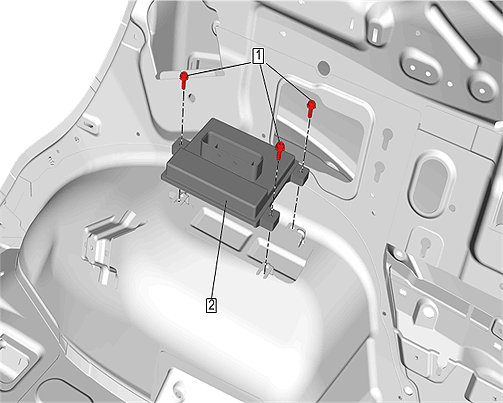 1
2